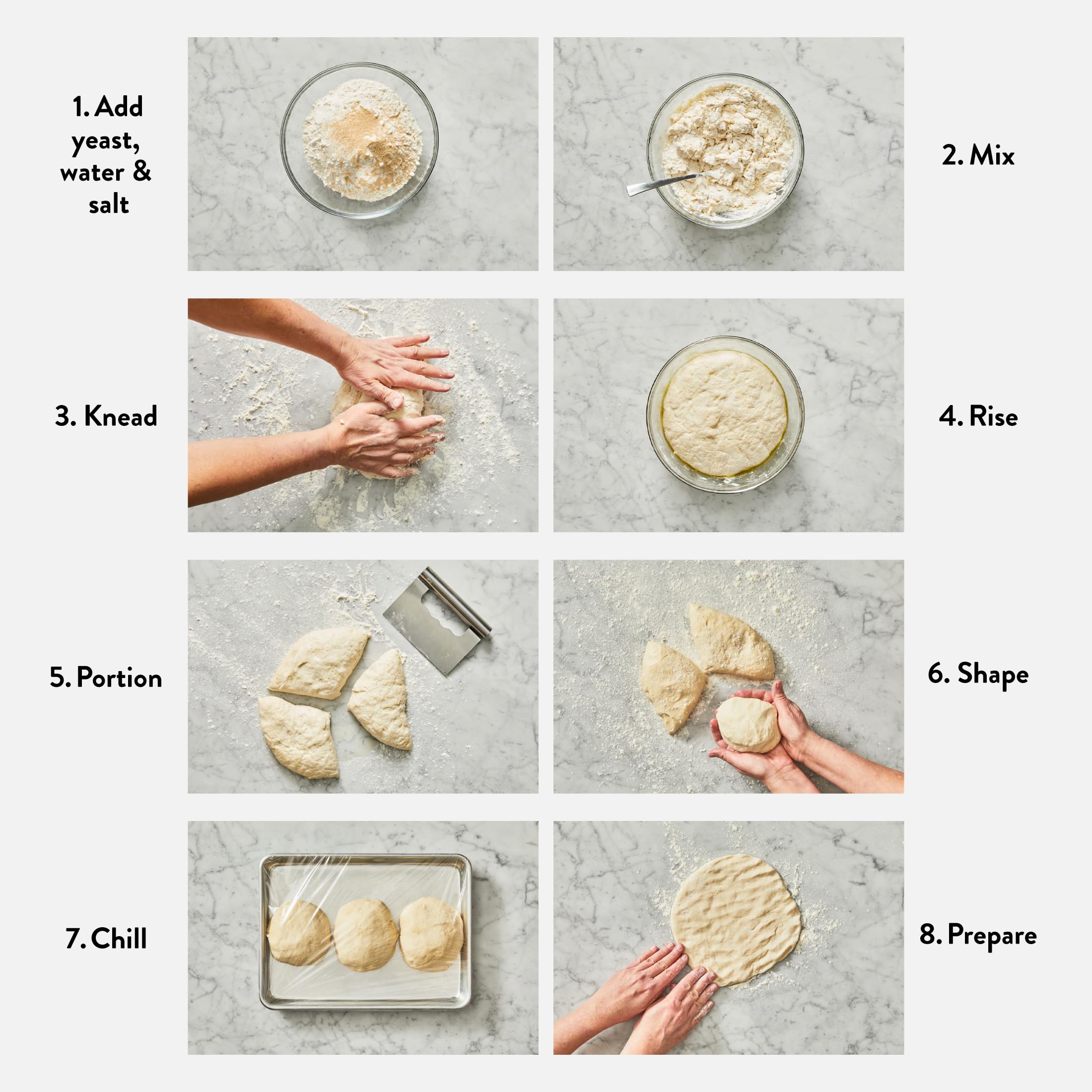 1. Add yeast, water & salt

2. Mix

3. Knead

4. Rise

5. Portion

6. Shape

7. Chill

8. Prepare