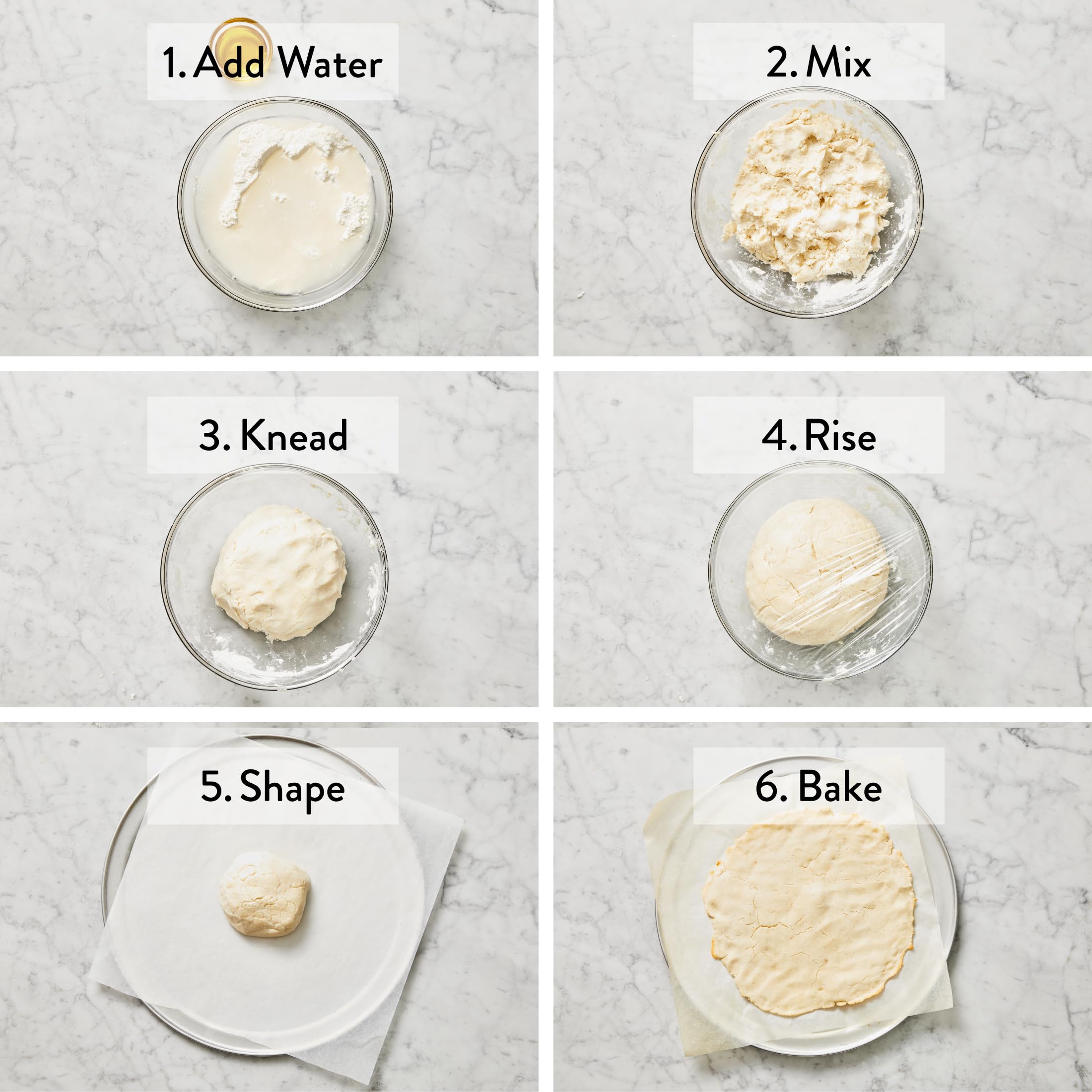 1. Add Water

2. Mix

3. Knead

4. Rise

5. Shape

6. Bake